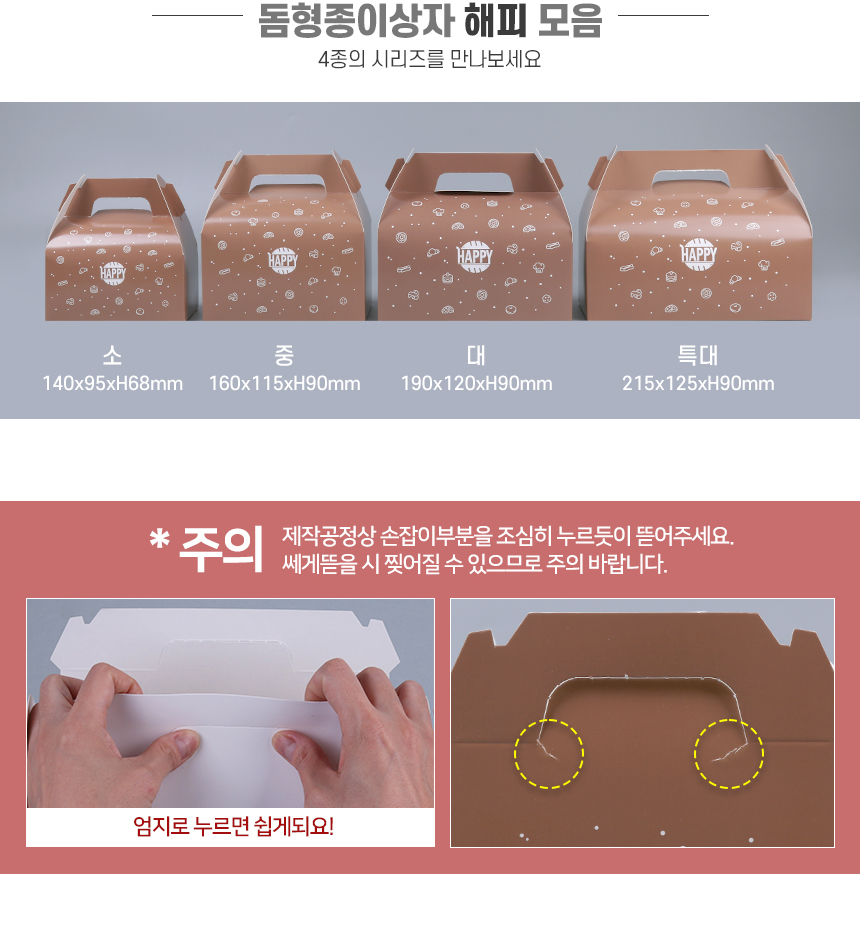 돔형종이상자 해피 모음

4종의 시리즈를 만나보세요

HAPPY

HAPPY

HAPPY

HAPPY

소
140x95xH68mm

중
160x115xH90mm

대
190x120xH90mm

특대
215x125xH90mm

* 주의 제작공정상 손잡이부분을 조심히 누르듯이 뜯어주세요.
쎄게뜯을 시 찢어질 수 있으므로 주의 바랍니다.

엄지로 누르면 쉽게되요!