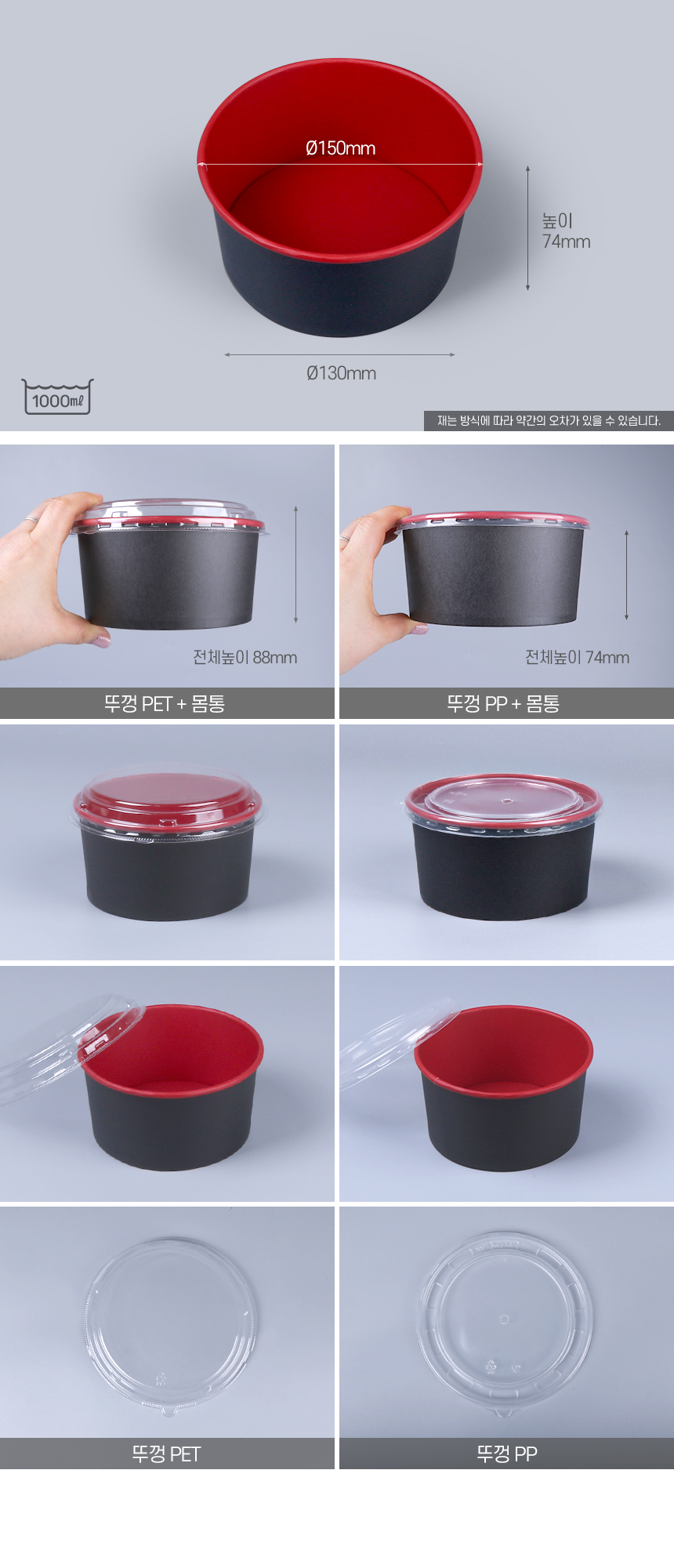 Ø150mm

높이
74mm

Ø130mm

1000㎖

재는 방식에 따라 약간의 오차가 있을 수 있습니다.

전체높이 88mm

뚜껑 PET + 몸통

전체높이 74mm

뚜껑 PP + 몸통

뚜껑 PET

뚜껑 PP