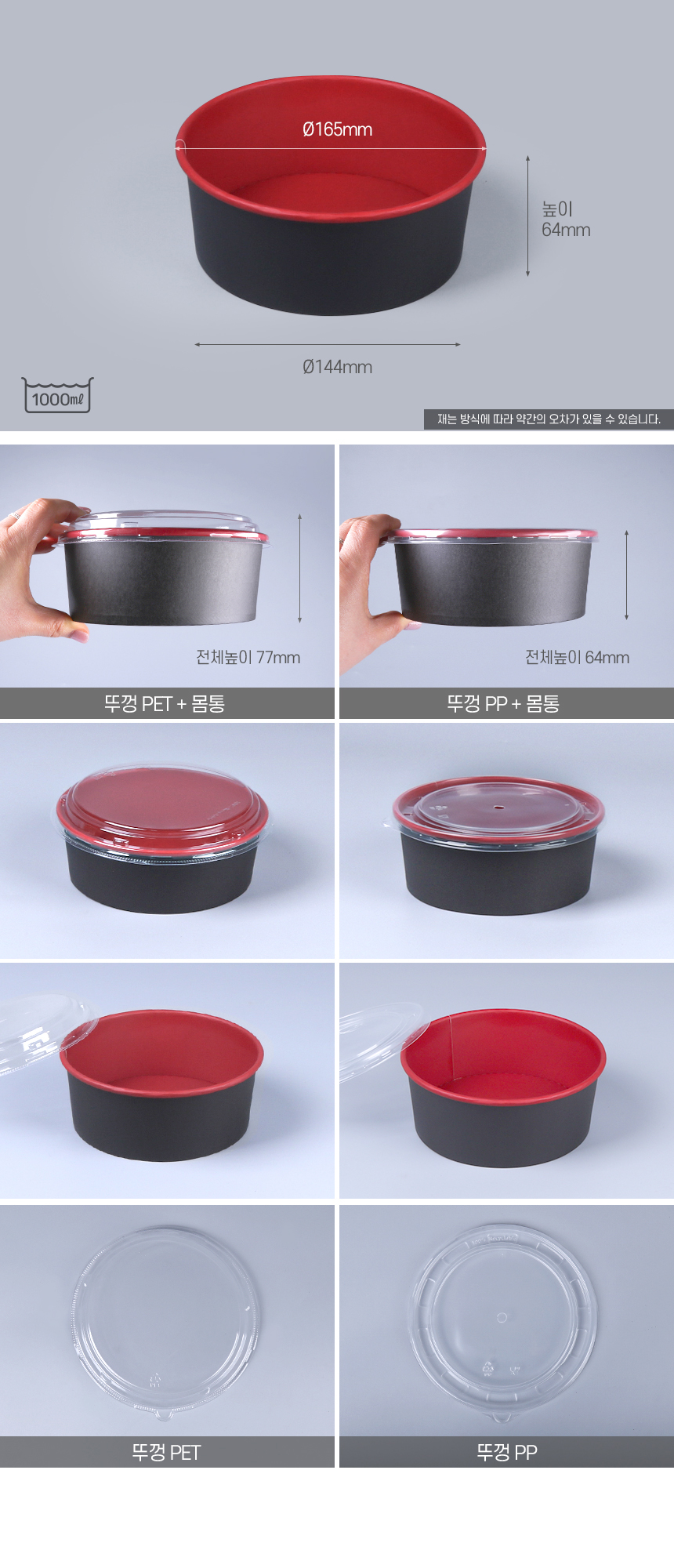 Ø165mm

높이
64mm

Ø144mm

1000㎖

재는 방식에 따라 약간의 오차가 있을 수 있습니다.

전체높이 77mm

뚜껑 PET + 몸통

전체높이 64mm

뚜껑 PP + 몸통

뚜껑 PET

뚜껑 PP